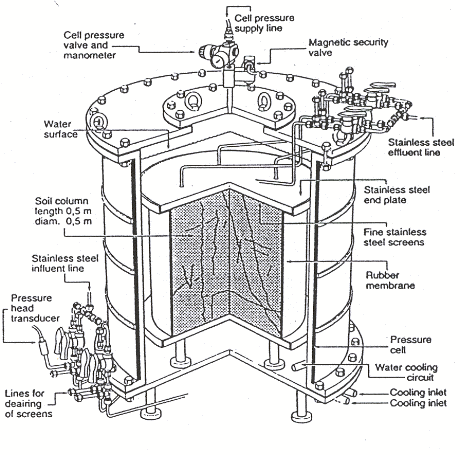 Cell pressure supply line

Cell pressure valve and manometer

Magnetic security valve

Water surface

Stainless steel effluent line

Stainless steel end plate

Soil column length 0,5 m diam. 0,5 m

Fine stainless steel screens

Stainless steel influent line

Rubber membrane

Pressure head transducer

Pressure cell

Water cooling circuit

Lines for deairing of screens

Cooling inlet

Cooling inlet