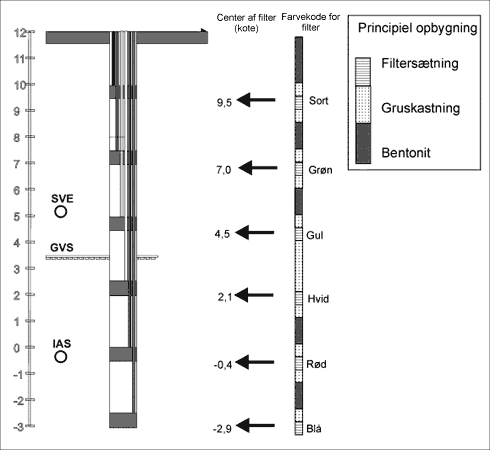 12
11
10
9
8
7
6
5
4
3
2
1
0
-1
-2
-3

SVE
GVS
IAS

Center af filter (kote)

Farvekode for filter

9,5
Sort
7,0
Grøn
4,5
Gul
2,1
Hvid
-0,4
Rød
-2,9
Blå

Principiel opbygning
Filtersætning
Gruskastning
Bentonit