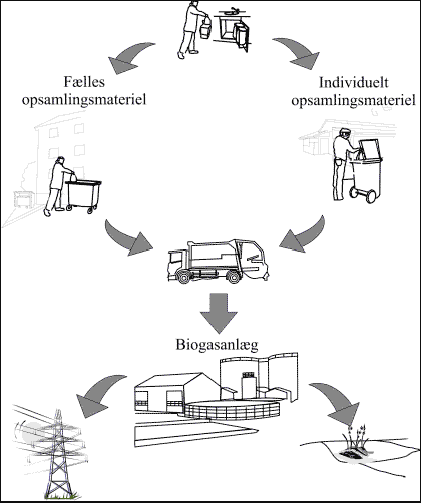 Fælles opsamlingsmateriel

Individuelt opsamlingsmateriel

Biogasanlæg